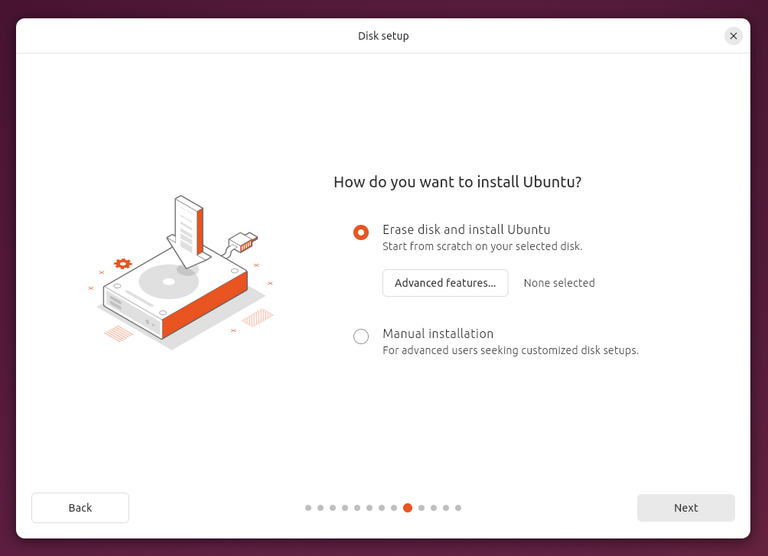 Disk setup

How do you want to install Ubuntu?

Erase disk and install Ubuntu
Start from scratch on your selected disk.

Advanced features...

None selected

Manual installation
For advanced users seeking customized disk setups.

Back

Next